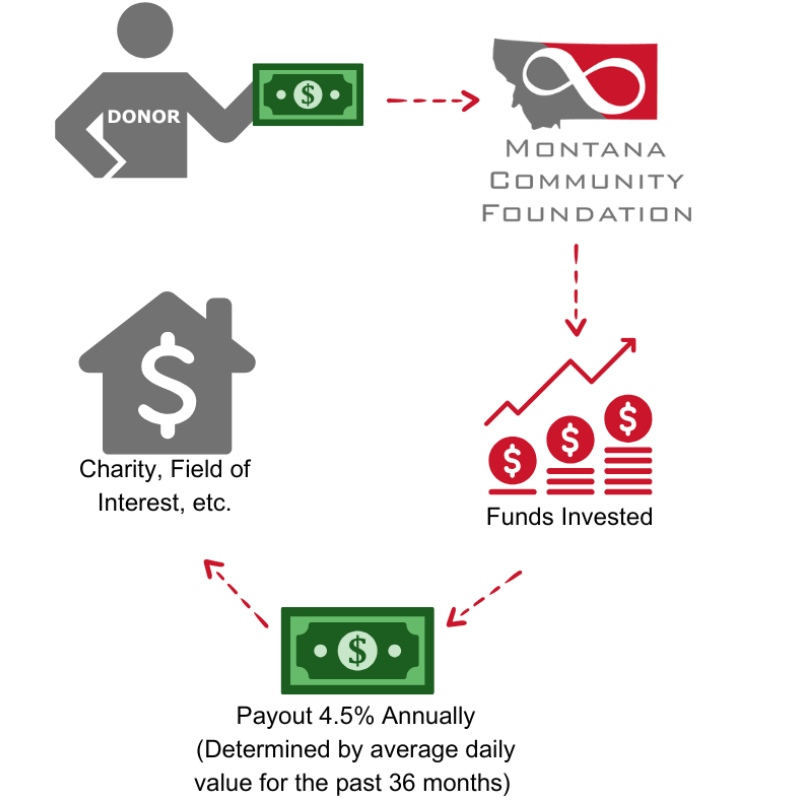 DONOR

$

MONTANA COMMUNITY FOUNDATION

$ $ $

Funds Invested

$

Payout 4.5% Annually (Determined by average daily value for the past 36 months)

$

Charity, Field of Interest, etc.